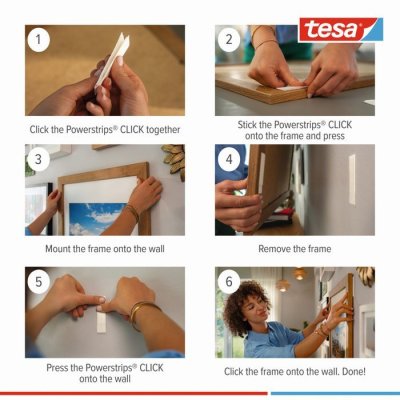 tesa

1

Click the Powerstrips® CLICK together

2

Stick the Powerstrips® CLICK onto the frame and press

3

Mount the frame onto the wall

4

Remove the frame

5

Press the Powerstrips® CLICK onto the wall

6

Click the frame onto the wall. Done!