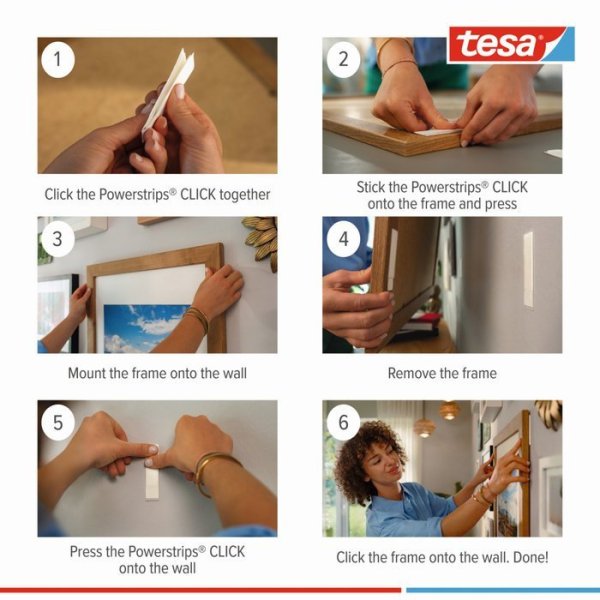 tesa

1

Click the Powerstrips® CLICK together

2

Stick the Powerstrips® CLICK onto the frame and press

3

Mount the frame onto the wall

4

Remove the frame

5

Press the Powerstrips® CLICK onto the wall

6

Click the frame onto the wall. Done!